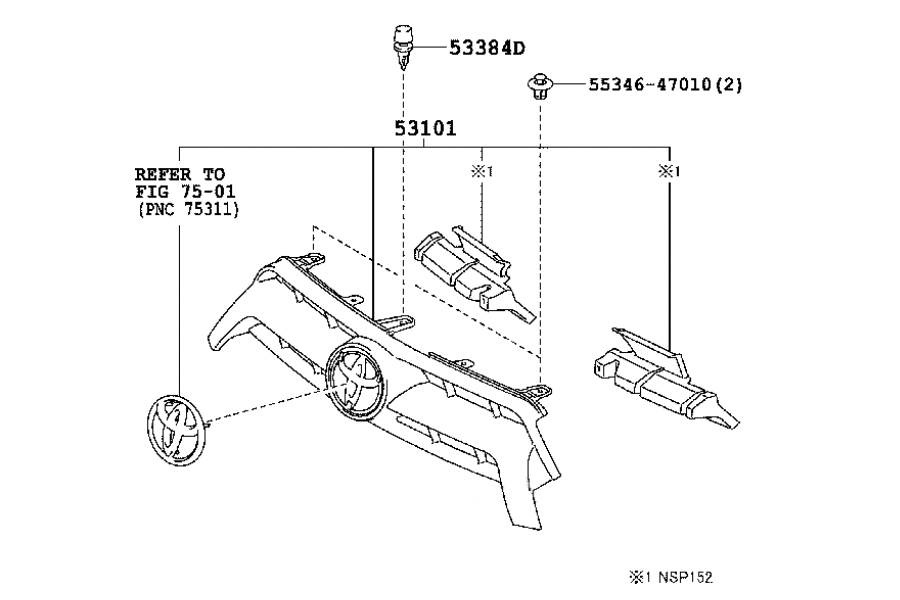 53384D

55346-47010(2)

53101

REFER TO
FIG 75-01
(PNC 75311)

※1

※1

※1 NSP152