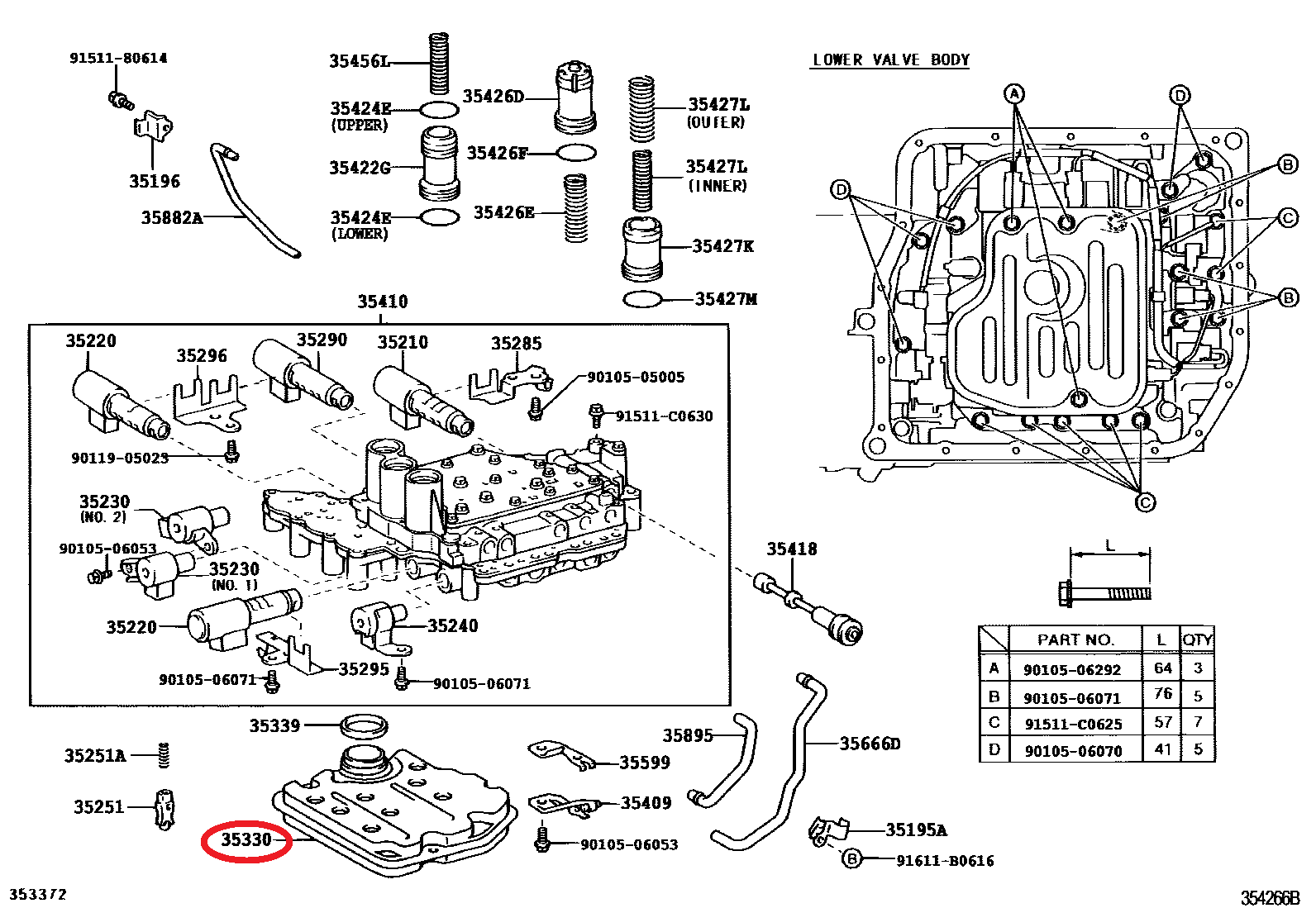 91511-80614
35196
35882A
35456L
35424E (UPPER)
35422G
35424E (LOWER)
35426D
35426F
35426E
35427L (OUTER)
35427L (INNER)
35427K
35427M
LOWER VALVE BODY
A
D
B
D
C
B
C
35410
35220
35296
35290
35210
35285
90105-05005
91511-C0630
90119-05023
35230 (NO. 2)
90105-06053
35230 (NO. 1)
35220
35240
35295
90105-06071
90105-06071
35418
L

|  | PART NO. | L | QTY |
|---|---|---|---|
| A | 90105-06292 | 64 | 3 |
| B | 90105-06071 | 76 | 5 |
| C | 91511-C0625 | 57 | 7 |
| D | 90105-06070 | 41 | 5 |

35339
35251A
35251
35330
35895
35599
35409
90105-06053
35666D
35195A
B
91611-B0616
353372
354266B